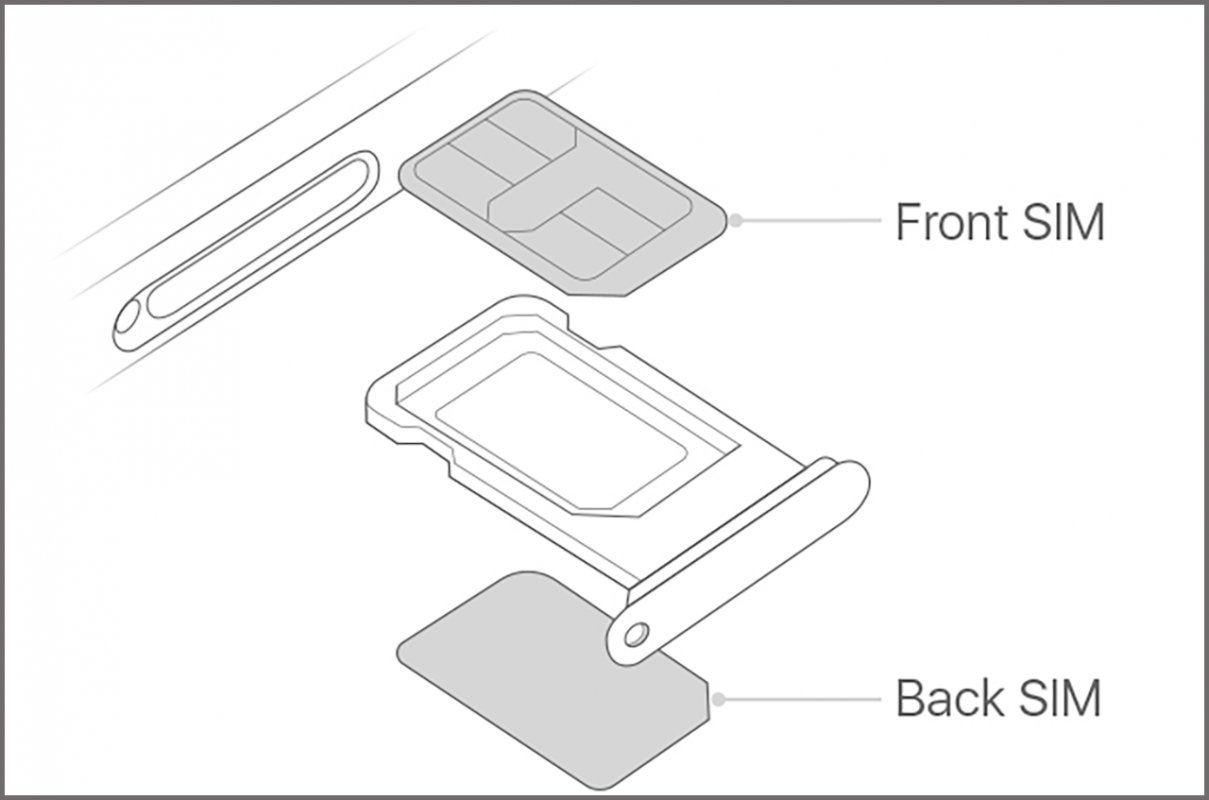 Front SIM

Back SIM